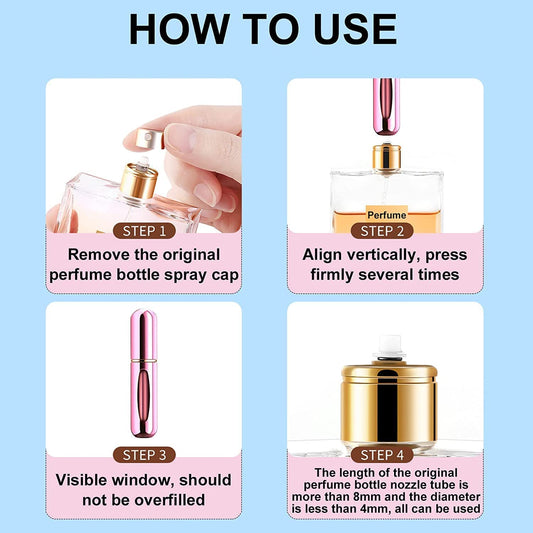 HOW TO USE

STEP 1
Remove the original perfume bottle spray cap

Perfume
STEP 2
Align vertically, press firmly several times

STEP 3
Visible window, should not be overfilled

STEP 4
The length of the original perfume bottle nozzle tube is more than 8mm and the diameter is less than 4mm, all can be used